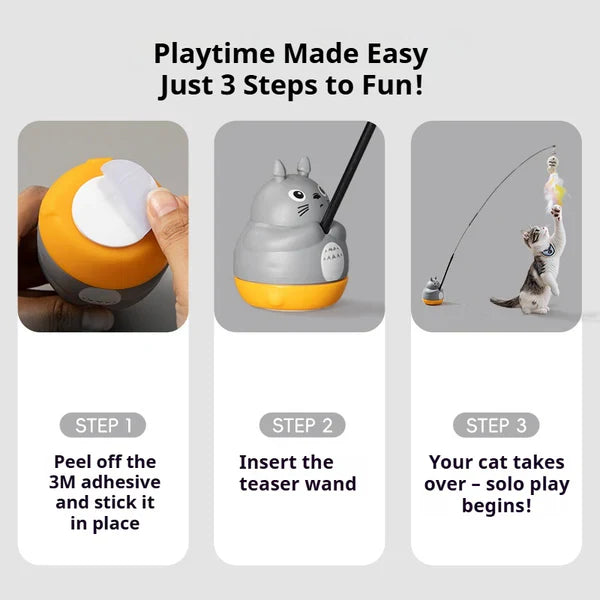 Playtime Made Easy
Just 3 Steps to Fun!

STEP 1

Peel off the 3M adhesive and stick it in place

STEP 2

Insert the teaser wand

STEP 3

Your cat takes over – solo play begins!