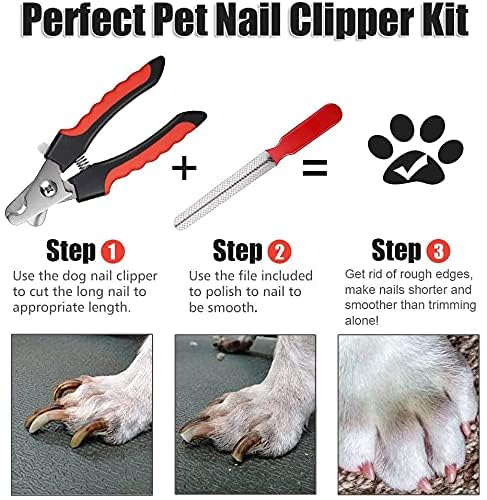 Perfect Pet Nail Clipper Kit

+ =

Step 1
Use the dog nail clipper to cut the long nail to appropriate length.

Step 2
Use the file included to polish to nail to be smooth.

Step 3
Get rid of rough edges, make nails shorter and smoother than trimming alone!