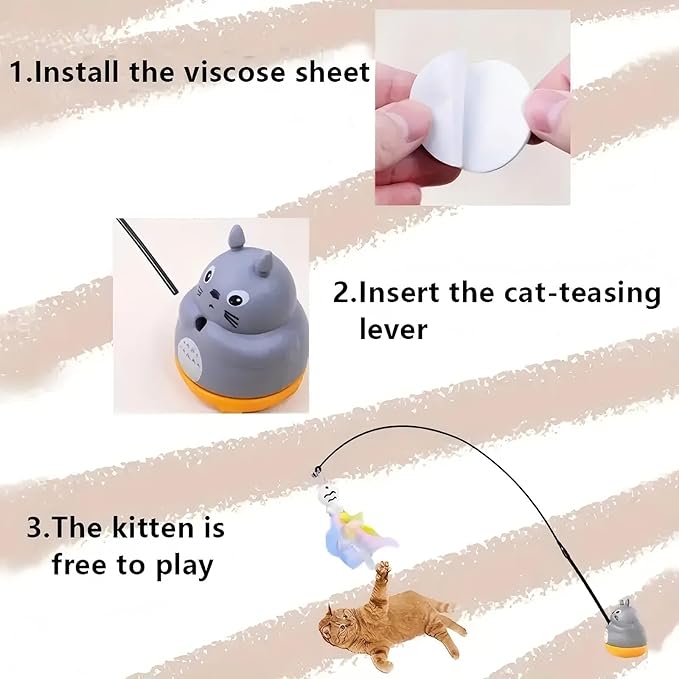 1.Install the viscose sheet

2.Insert the cat-teasing lever

3.The kitten is free to play