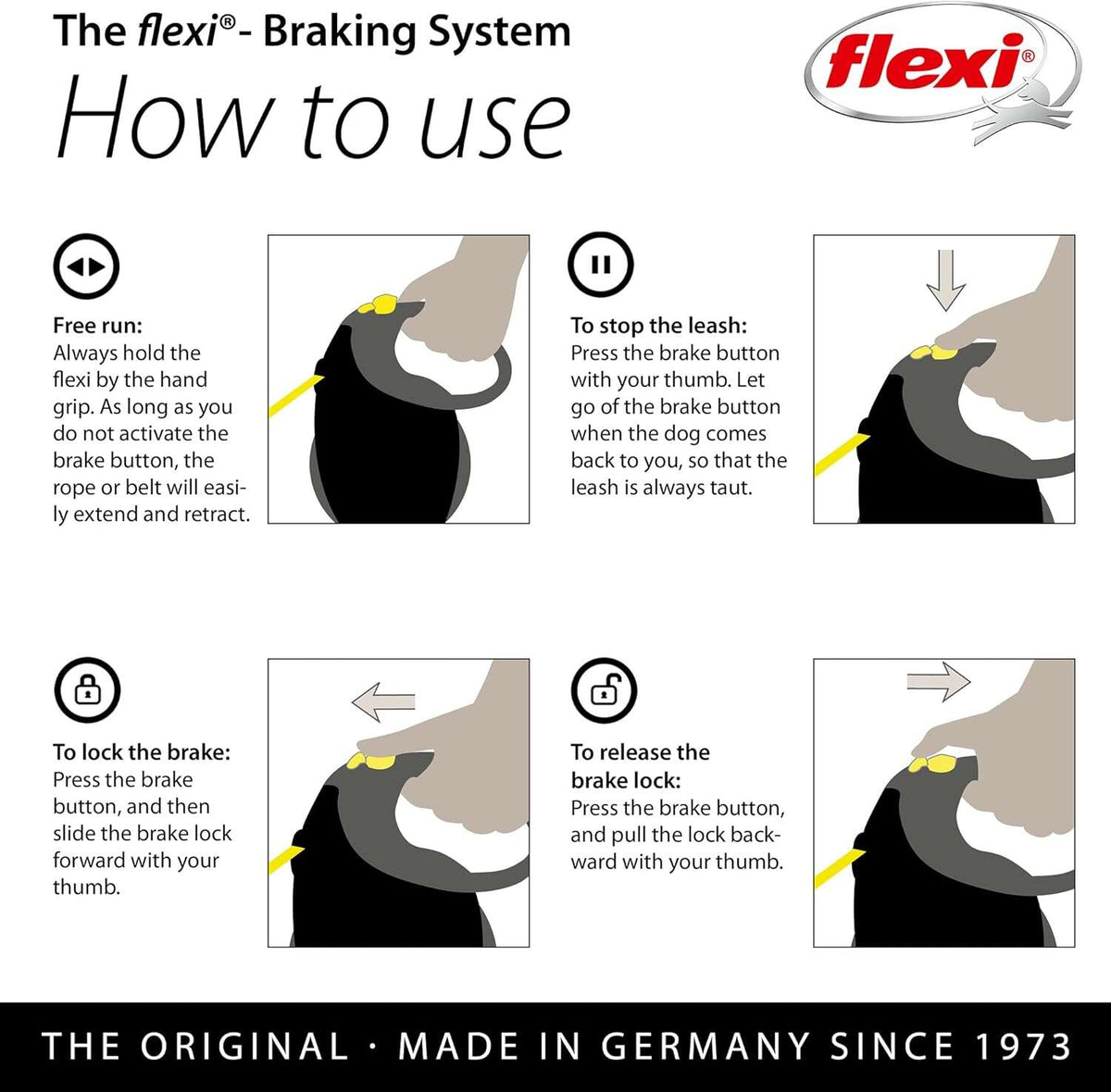 The flexi®- Braking System

How to use

flexi®

Free run:
Always hold the flexi by the hand grip. As long as you do not activate the brake button, the rope or belt will easily extend and retract.

To stop the leash:
Press the brake button with your thumb. Let go of the brake button when the dog comes back to you, so that the leash is always taut.

To lock the brake:
Press the brake button, and then slide the brake lock forward with your thumb.

To release the brake lock:
Press the brake button, and pull the lock backward with your thumb.

THE ORIGINAL · MADE IN GERMANY SINCE 1973