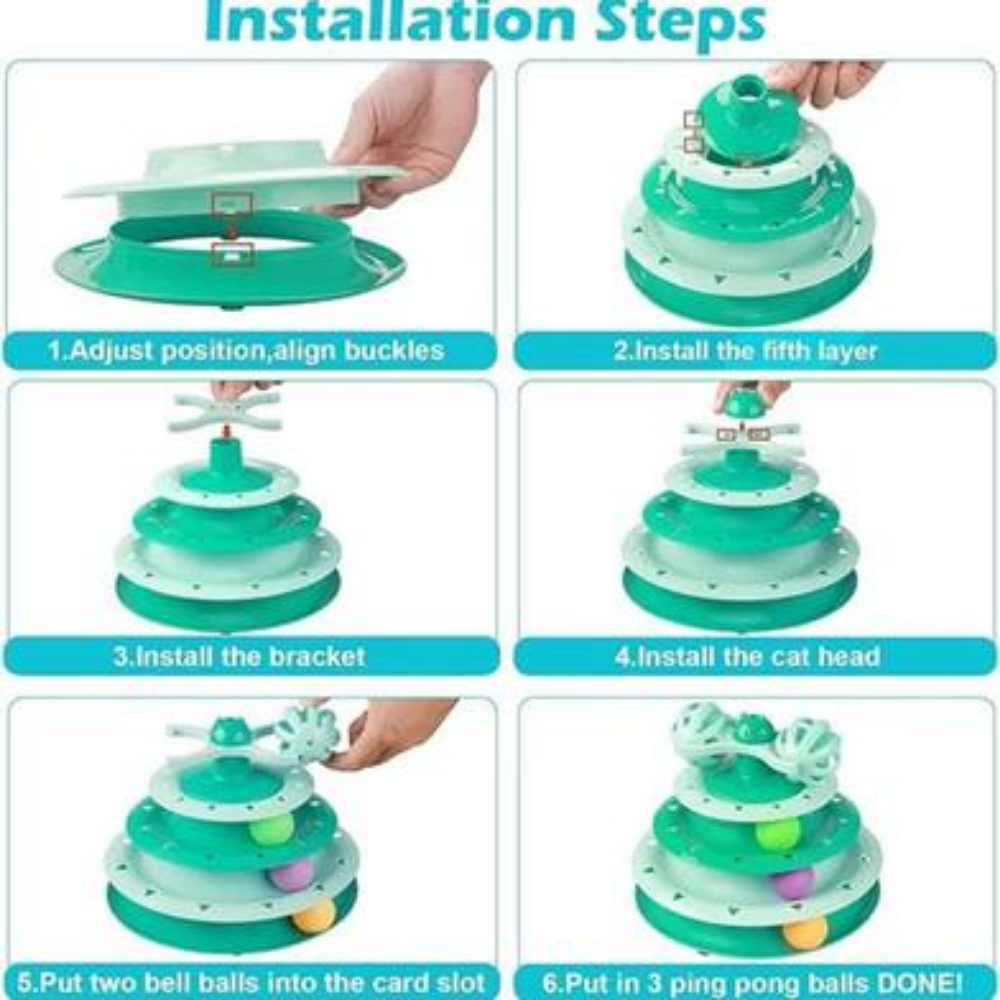 Installation Steps

1.Adjust position,align buckles

2.Install the fifth layer

3.Install the bracket

4.Install the cat head

5.Put two bell balls into the card slot

6.Put in 3 ping pong balls DONE!