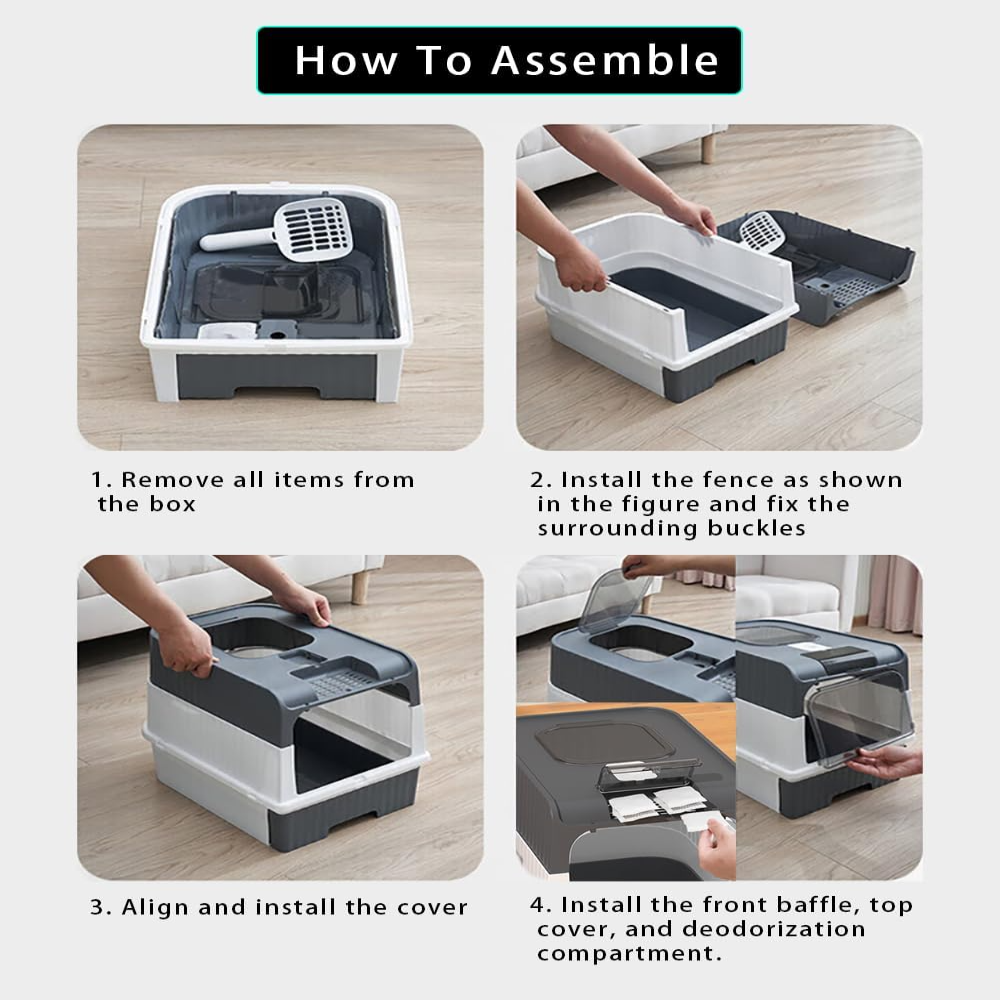 How To Assemble

1. Remove all items from the box

2. Install the fence as shown in the figure and fix the surrounding buckles

3. Align and install the cover

4. Install the front baffle, top cover, and deodorization compartment.