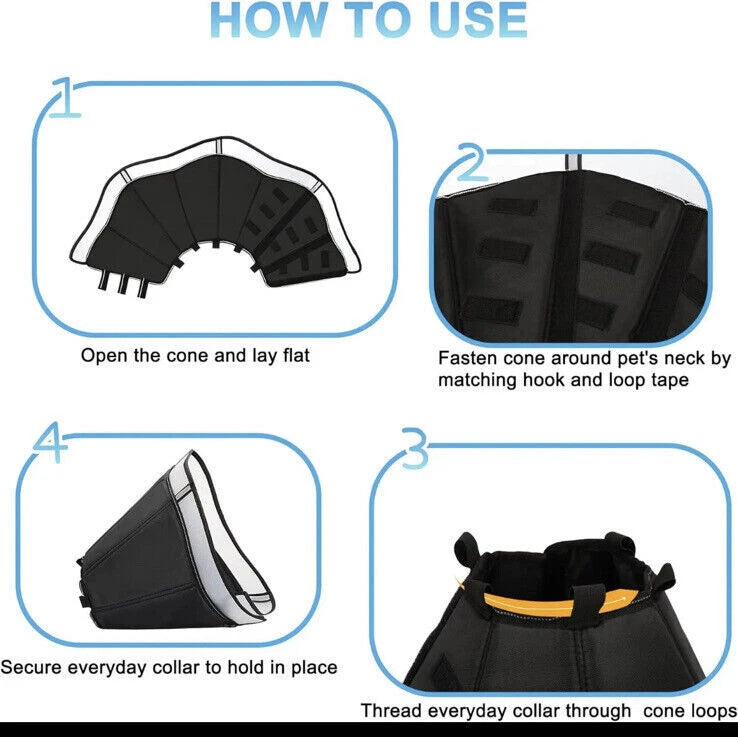 HOW TO USE

1

Open the cone and lay flat

2

Fasten cone around pet's neck by matching hook and loop tape

4

Secure everyday collar to hold in place

3

Thread everyday collar through cone loops