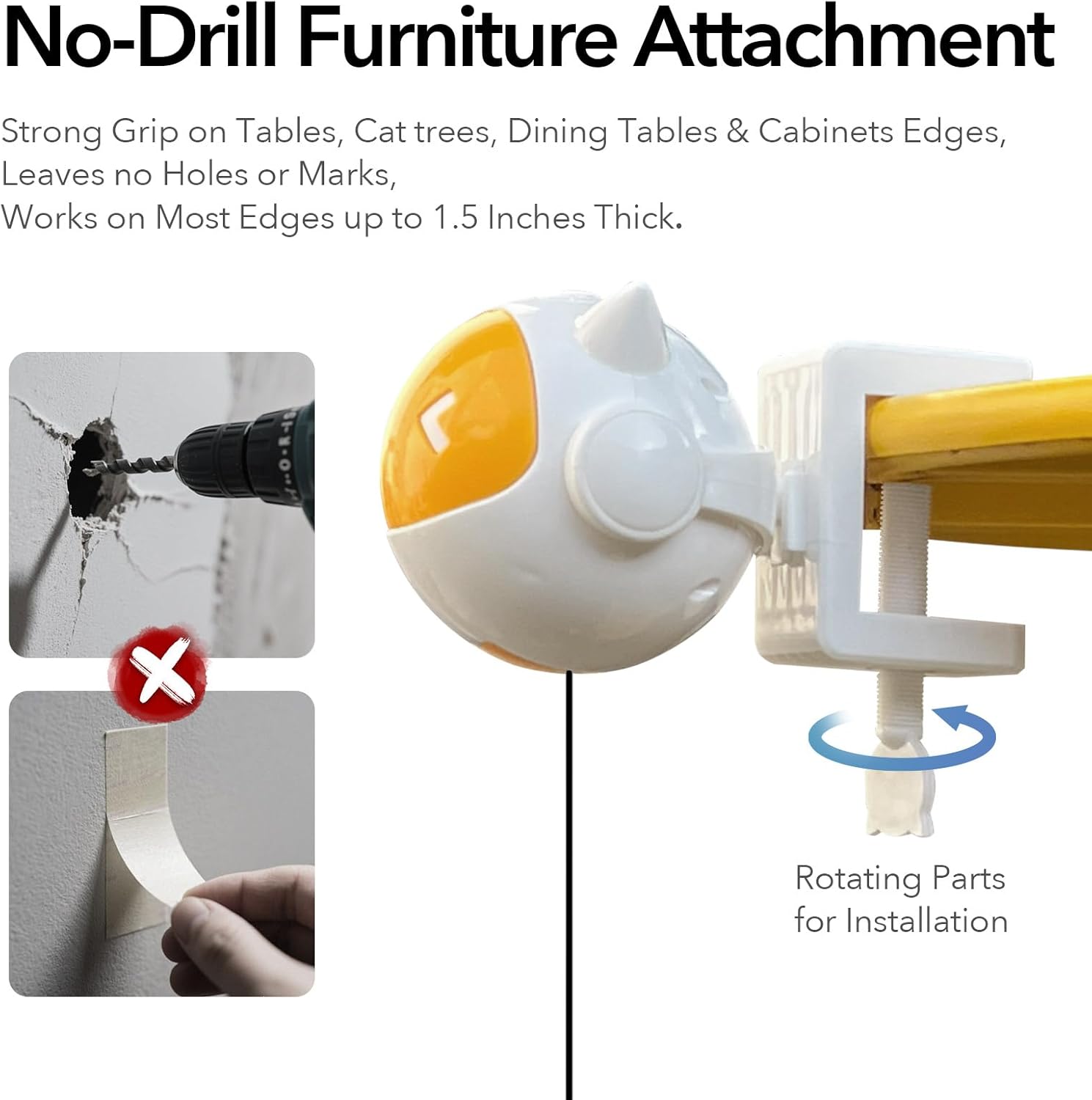 No-Drill Furniture Attachment

Strong Grip on Tables, Cat trees, Dining Tables & Cabinets Edges,
Leaves no Holes or Marks,
Works on Most Edges up to 1.5 Inches Thick.

Rotating Parts for Installation