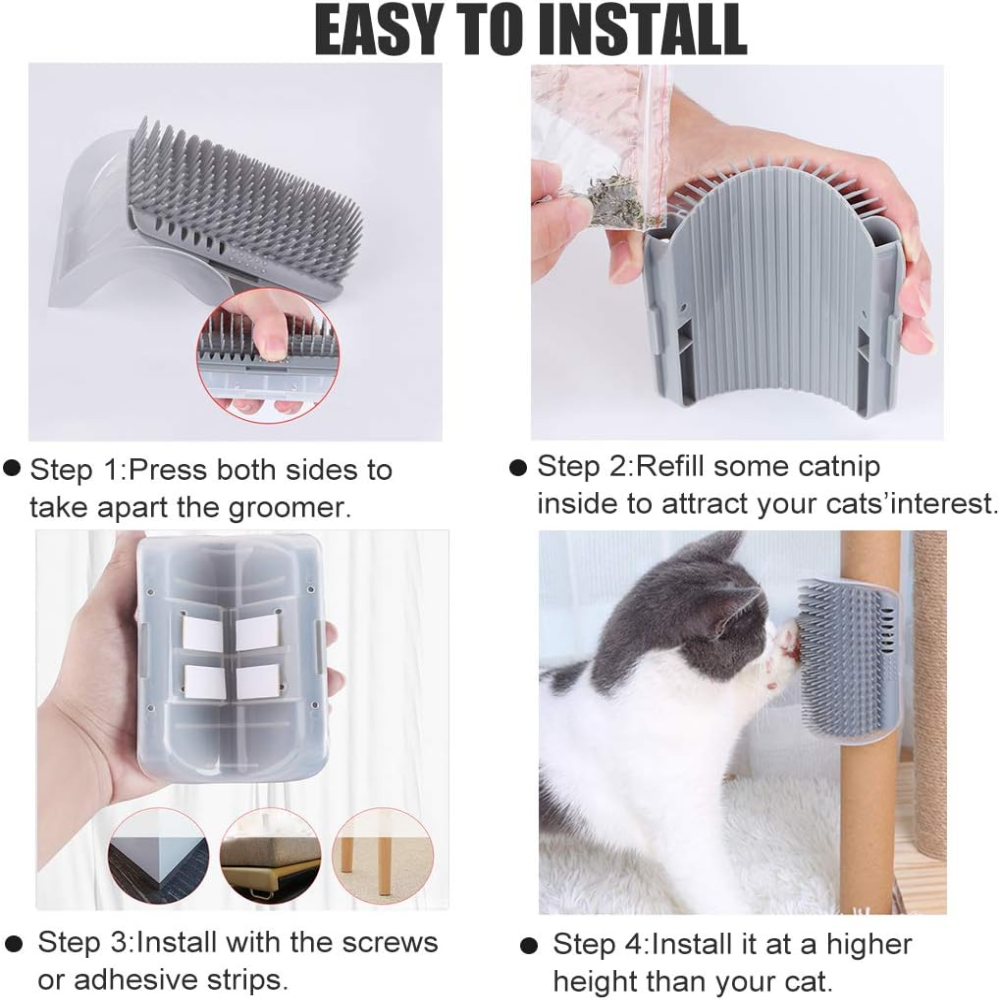 EASY TO INSTALL

● Step 1:Press both sides to take apart the groomer.

● Step 2:Refill some catnip inside to attract your cats'interest.

● Step 3:Install with the screws or adhesive strips.

● Step 4:Install it at a higher height than your cat.