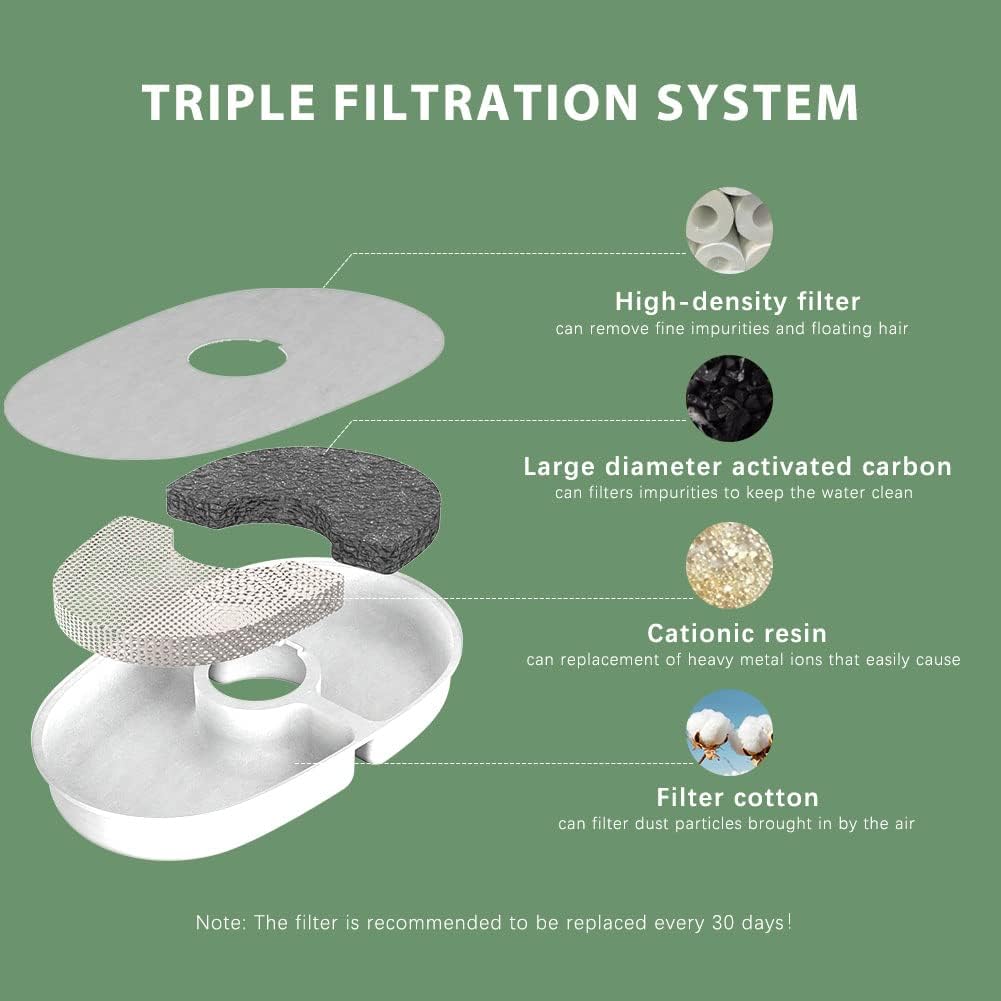 TRIPLE FILTRATION SYSTEM

High-density filter
can remove fine impurities and floating hair

Large diameter activated carbon
can filters impurities to keep the water clean

Cationic resin
can replacement of heavy metal ions that easily cause

Filter cotton
can filter dust particles brought in by the air

Note: The filter is recommended to be replaced every 30 days!