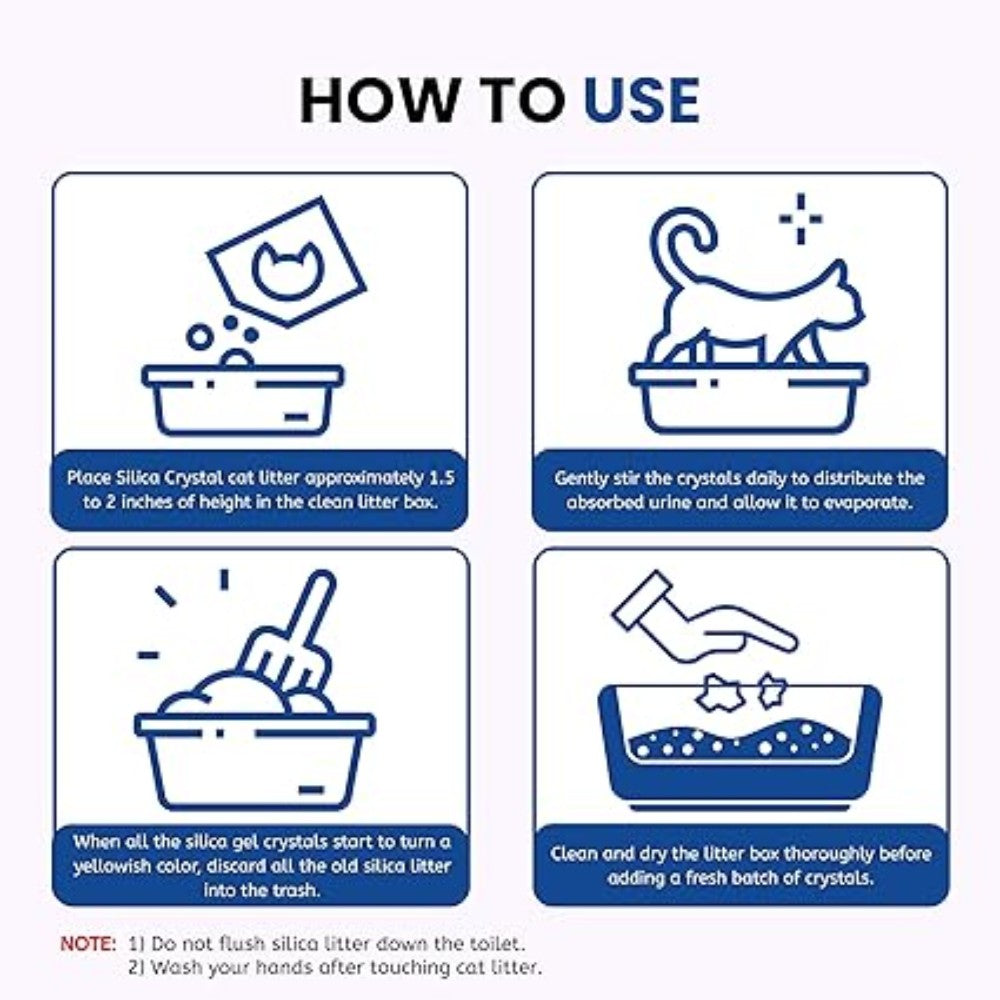 HOW TO USE

Place Silica Crystal cat litter approximately 1.5 to 2 inches of height in the clean litter box.

Gently stir the crystals daily to distribute the absorbed urine and allow it to evaporate.

When all the silica gel crystals start to turn a yellowish color, discard all the old silica litter into the trash.

Clean and dry the litter box thoroughly before adding a fresh batch of crystals.

NOTE: 1) Do not flush silica litter down the toilet.
2) Wash your hands after touching cat litter.